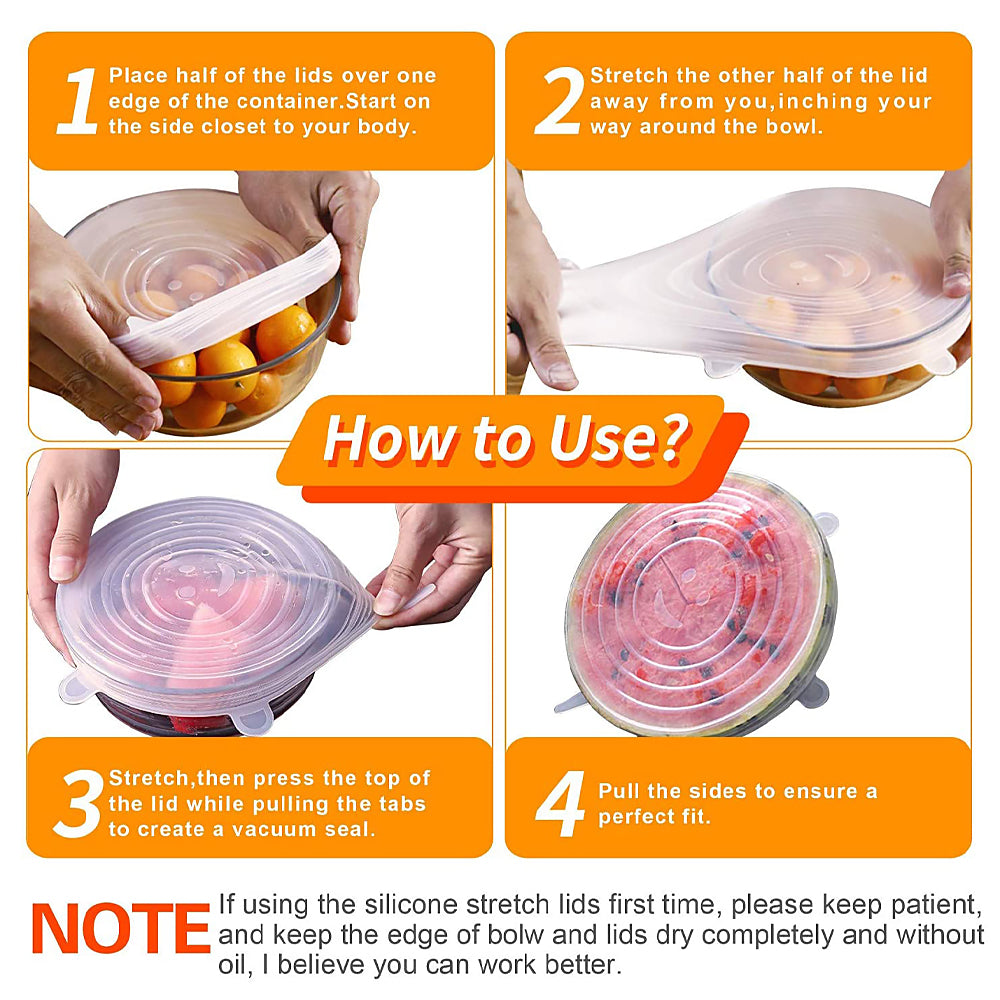 1 Place half of the lids over one edge of the container.Start on the side closet to your body.

2 Stretch the other half of the lid away from you,inching your way around the bowl.

How to Use?

3 Stretch,then press the top of the lid while pulling the tabs to create a vacuum seal.

4 Pull the sides to ensure a perfect fit.

NOTE If using the silicone stretch lids first time, please keep patient, and keep the edge of bolw and lids dry completely and without oil, I believe you can work better.