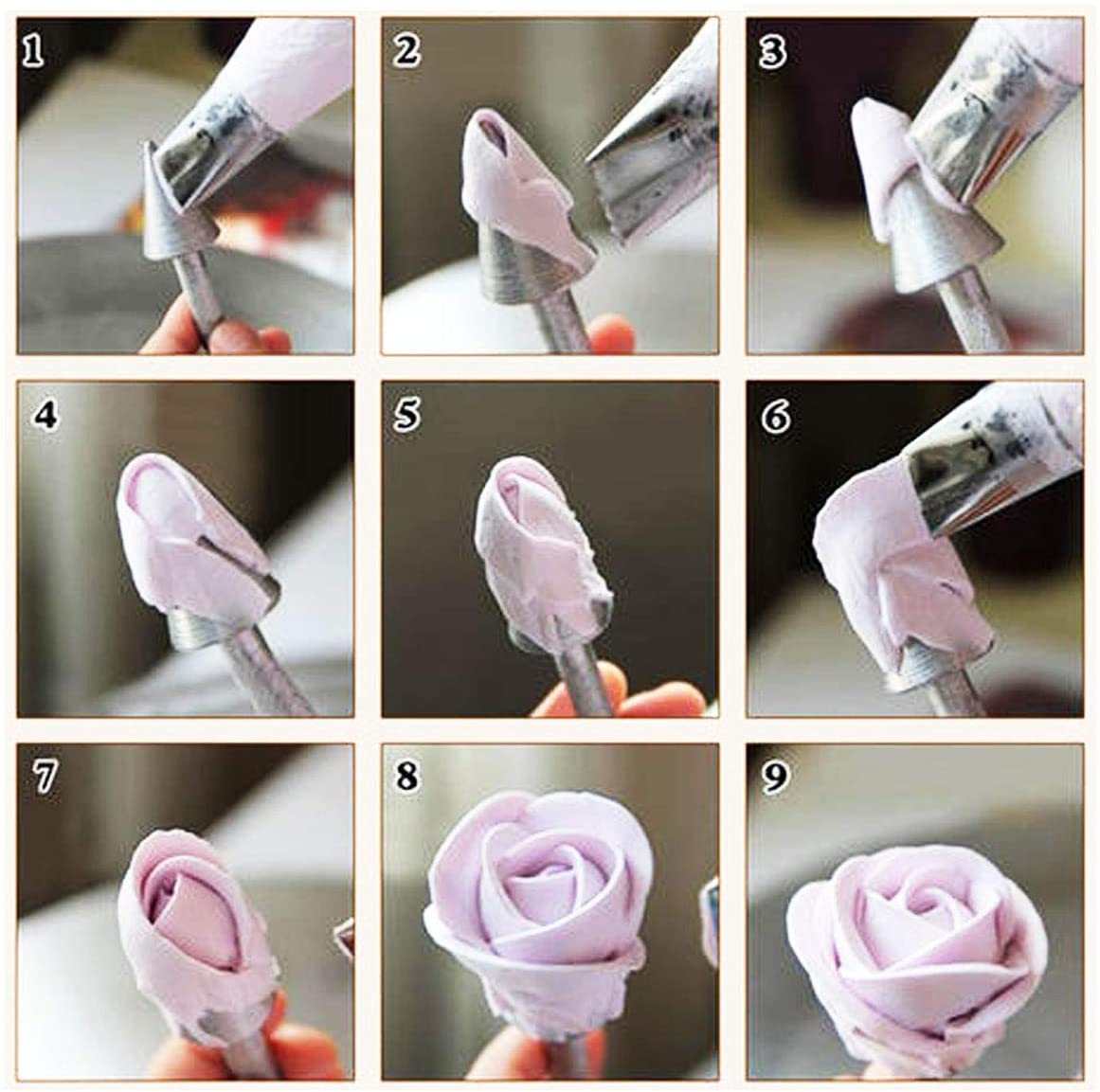 1

2

3

4

5

6

7

8

9