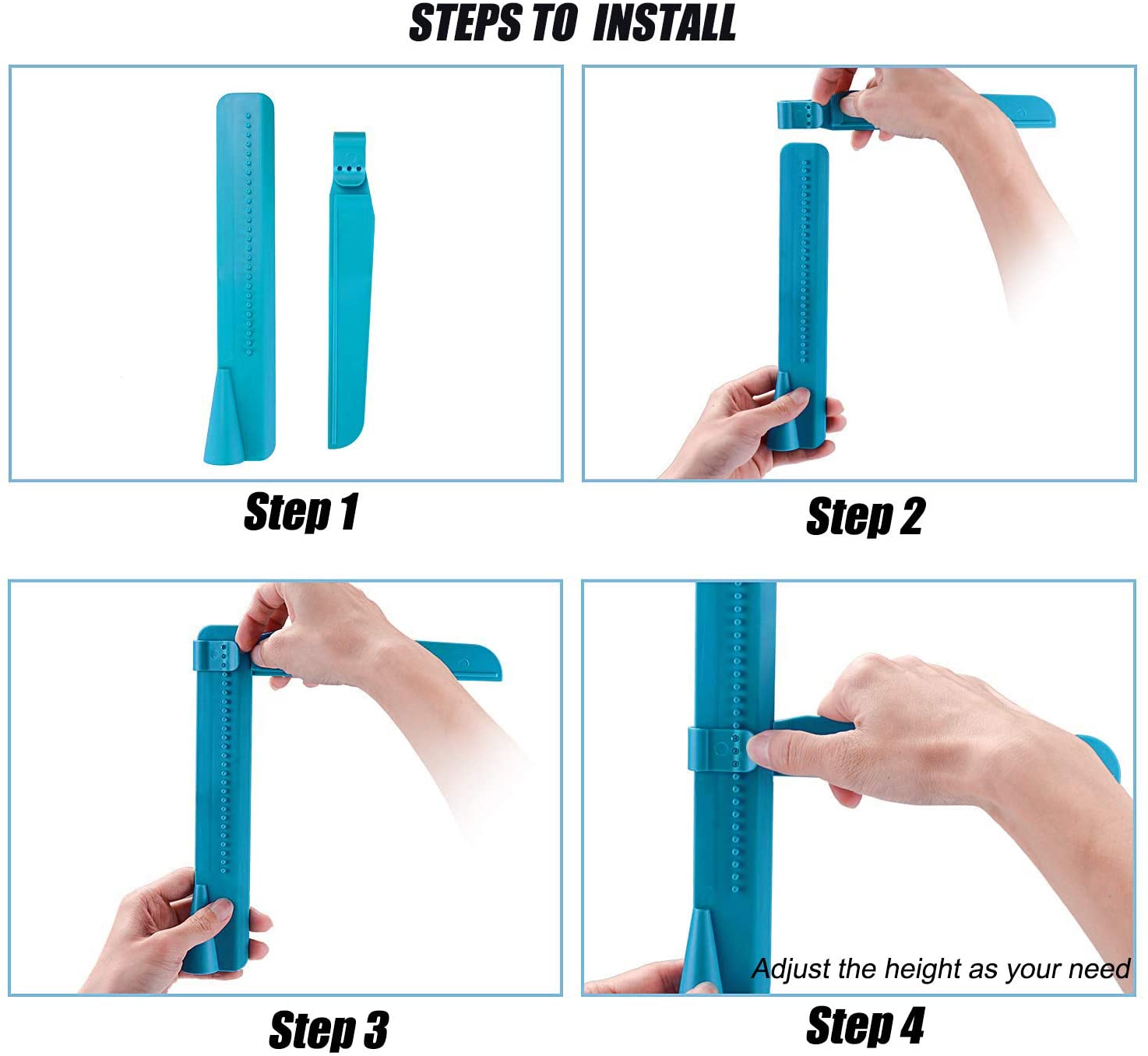 STEPS TO INSTALL

Step 1

Step 2

Step 3

Adjust the height as your need

Step 4